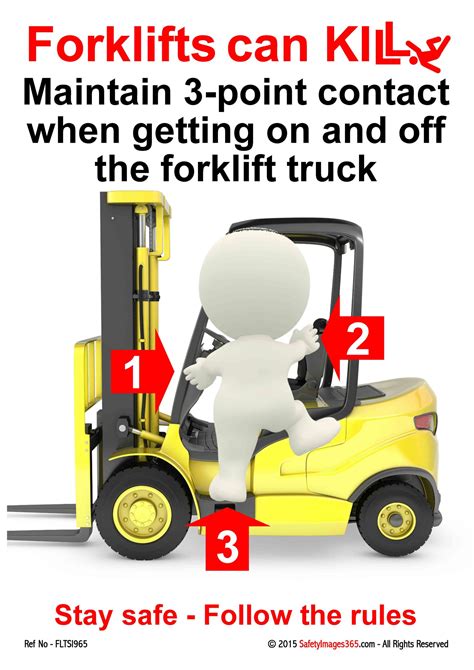 Forklifts can KILL

Maintain 3-point contact when getting on and off the forklift truck

1

2

3

Stay safe - Follow the rules

Ref No - FLTSI965

© 2015 SafetyImages365.com - All Rights Reserved