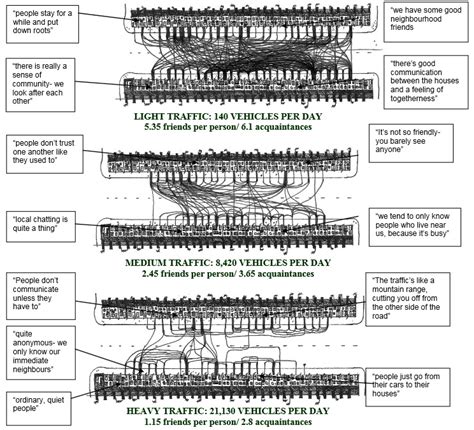 "people stay for a while and put down roots"

"we have some good neighbourhood friends

"there is really a sense of community- we look after each other"

"there's good communication between the houses and a feeling of togetherness"

LIGHT TRAFFIC: 140 VEHICLES PER DAY
5.35 friends per person/ 6.1 acquaintances

"people don't trust one another like they used to"

"It's not so friendly- you barely see anyone"

"local chatting is quite a thing"

"we tend to only know people who live near us, because it's busy"

MEDIUM TRAFFIC: 8,420 VEHICLES PER DAY
2.45 friends per person/ 3.65 acquaintances

"People don't communicate unless they have to"

"The traffic's like a mountain range, cutting you off from the other side of the road"

"quite anonymous- we only know our immediate neighbours"

"people just go from their cars to their houses"

"ordinary, quiet people"

HEAVY TRAFFIC: 21,130 VEHICLES PER DAY
1.15 friends per person/ 2.8 acquaintances